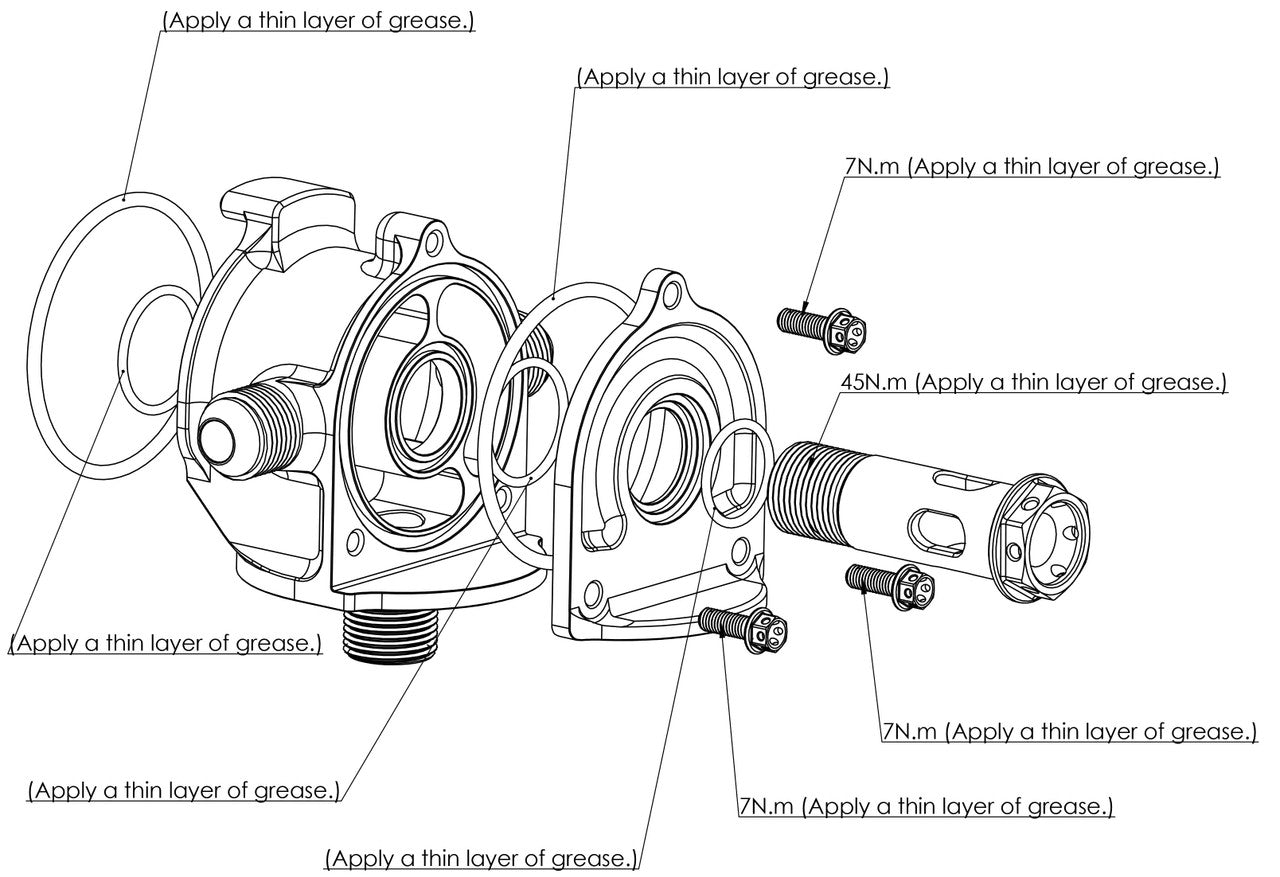 (Apply a thin layer of grease.)

(Apply a thin layer of grease.)

7N.m (Apply a thin layer of grease.)

45N.m (Apply a thin layer of grease.)

(Apply a thin layer of grease.)

7N.m (Apply a thin layer of grease.)

(Apply a thin layer of grease.)

7N.m (Apply a thin layer of grease.)

(Apply a thin layer of grease.)