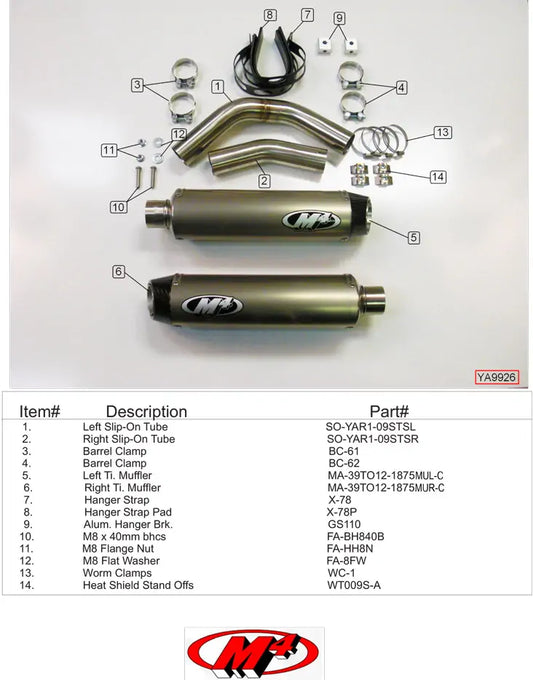 8 7 9
3 1 4
11 12 13
2 14
10
M4
5
6
M4
YA9926

| Item# | Description | Part# |
|---|---|---|
| 1. | Left Slip-On Tube | SO-YAR1-09STSL |
| 2. | Right Slip-On Tube | SO-YAR1-09STSR |
| 3. | Barrel Clamp | BC-61 |
| 4. | Barrel Clamp | BC-62 |
| 5. | Left Ti. Muffler | MA-39TO12-1875MUL-C |
| 6. | Right Ti. Muffler | MA-39TO12-1875MUR-C |
| 7. | Hanger Strap | X-78 |
| 8. | Hanger Strap Pad | X-78P |
| 9. | Alum. Hanger Brk. | GS110 |
| 10. | M8 x 40mm bhcs | FA-BH840B |
| 11. | M8 Flange Nut | FA-HH8N |
| 12. | M8 Flat Washer | FA-8FW |
| 13. | Worm Clamps | WC-1 |
| 14. | Heat Shield Stand Offs | WT009S-A |

M4